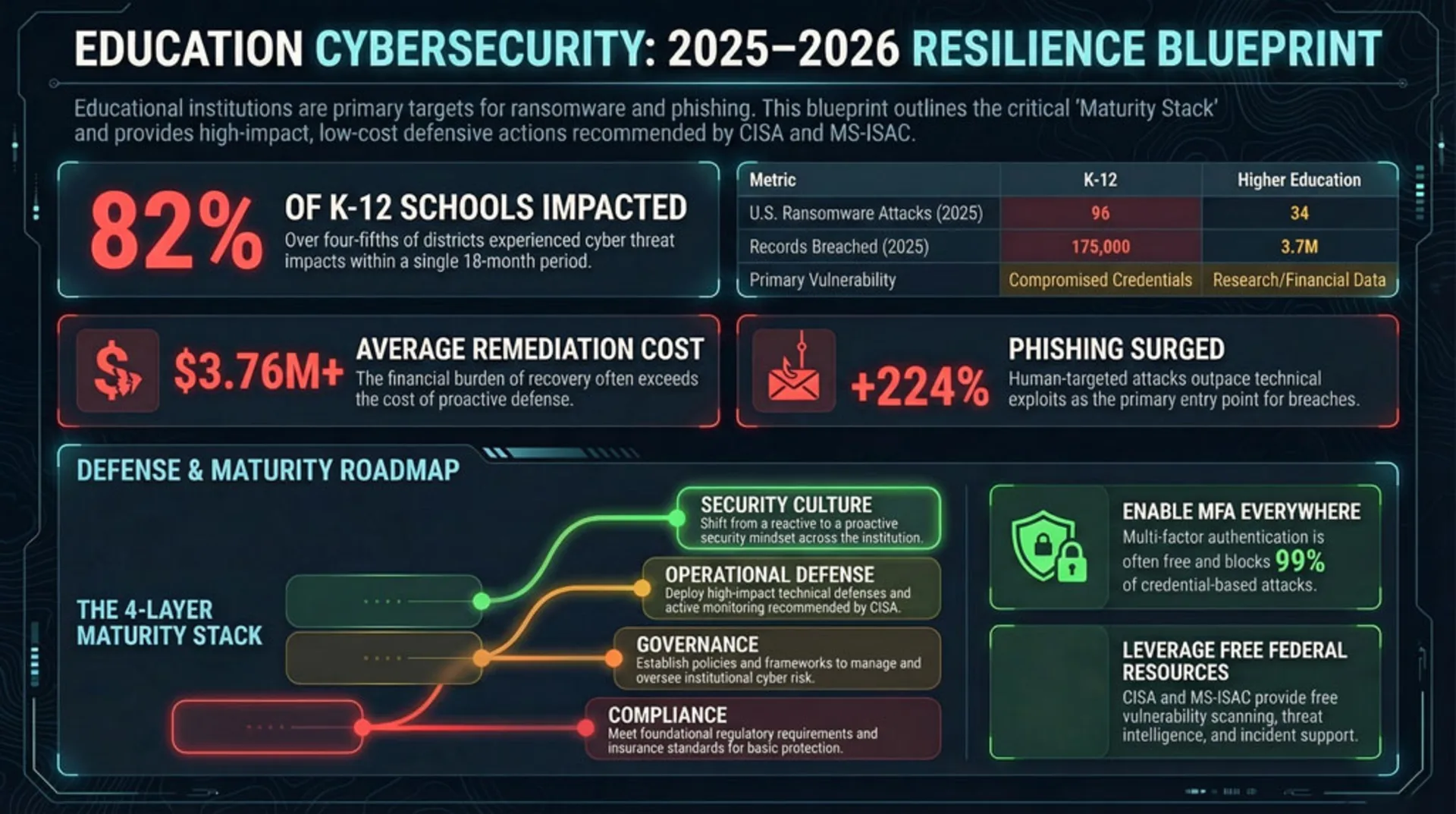 EDUCATION CYBERSECURITY: 2025–2026 RESILIENCE BLUEPRINT

Educational institutions are primary targets for ransomware and phishing. This blueprint outlines the critical 'Maturity Stack' and provides high-impact, low-cost defensive actions recommended by CISA and MS-ISAC.

82% OF K-12 SCHOOLS IMPACTED
Over four-fifths of districts experienced cyber threat impacts within a single 18-month period.

| Metric | K-12 | Higher Education |
|---|---|---|
| U.S. Ransomware Attacks (2025) | 96 | 34 |
| Records Breached (2025) | 175,000 | 3.7M |
| Primary Vulnerability | Compromised Credentials | Research/Financial Data |

$3.76M+ AVERAGE REMEDIATION COST
The financial burden of recovery often exceeds the cost of proactive defense.

+224% PHISHING SURGED
Human-targeted attacks outpace technical exploits as the primary entry point for breaches.

DEFENSE & MATURITY ROADMAP

THE 4-LAYER MATURITY STACK

SECURITY CULTURE
Shift from a reactive to a proactive security mindset across the institution.

OPERATIONAL DEFENSE
Deploy high-impact technical defenses and active monitoring recommended by CISA.

GOVERNANCE
Establish policies and frameworks to manage and oversee institutional cyber risk.

COMPLIANCE
Meet foundational regulatory requirements and insurance standards for basic protection.

ENABLE MFA EVERYWHERE
Multi-factor authentication is often free and blocks 99% of credential-based attacks.

LEVERAGE FREE FEDERAL RESOURCES
CISA and MS-ISAC provide free vulnerability scanning, threat intelligence, and incident support.